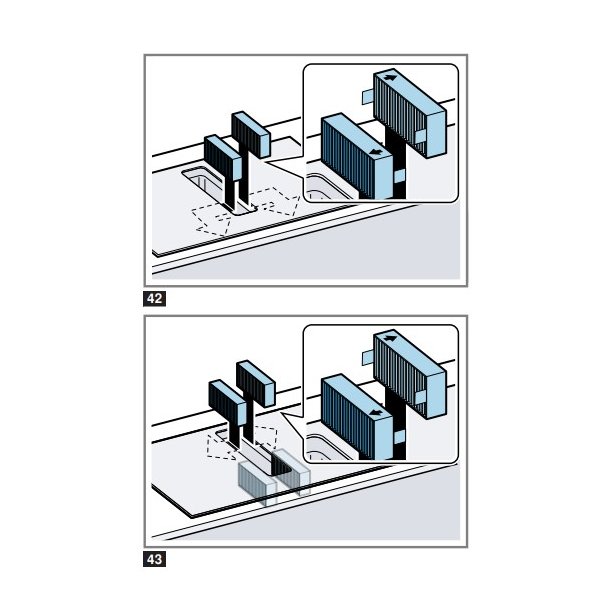 42

43